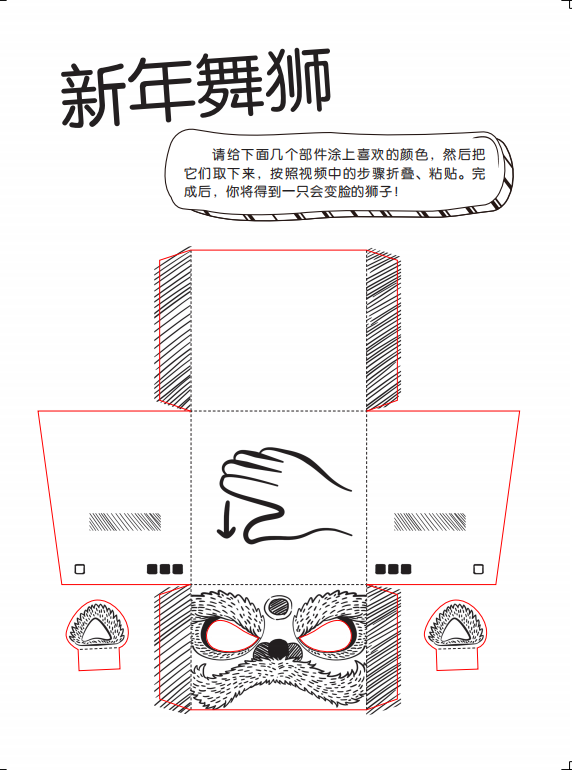 新年舞狮

请给下面几个部件涂上喜欢的颜色，然后把它们取下来，按照视频中的步骤折叠、粘贴。完成后，你将得到一只会变脸的狮子！